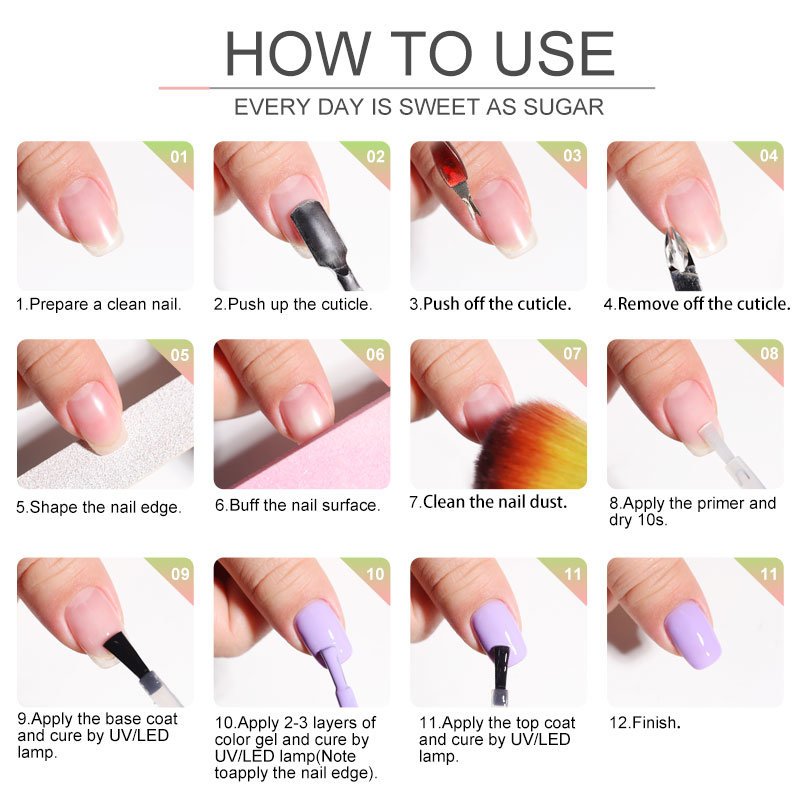 HOW TO USE

EVERY DAY IS SWEET AS SUGAR

01

1.Prepare a clean nail.

02

2.Push up the cuticle.

03

3.Push off the cuticle.

04

4.Remove off the cuticle.

05

5.Shape the nail edge.

06

6.Buff the nail surface.

07

7.Clean the nail dust.

08

8.Apply the primer and dry 10s.

09

9.Apply the base coat and cure by UV/LED lamp.

10

10.Apply 2-3 layers of color gel and cure by UV/LED lamp(Note toapply the nail edge).

11

11.Apply the top coat and cure by UV/LED lamp.

11

12.Finish.