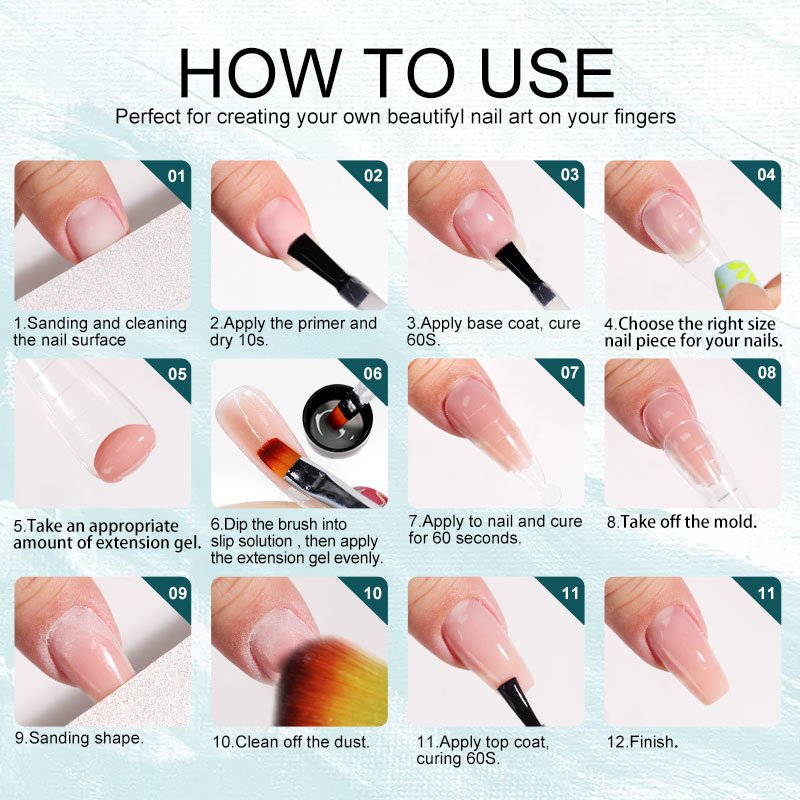 HOW TO USE

Perfect for creating your own beautifyl nail art on your fingers

01

1.Sanding and cleaning the nail surface

02

2.Apply the primer and dry 10s.

03

3.Apply base coat, cure 60S.

04

4.Choose the right size nail piece for your nails.

05

5.Take an appropriate amount of extension gel.

06

6.Dip the brush into slip solution , then apply the extension gel evenly.

07

7.Apply to nail and cure for 60 seconds.

08

8.Take off the mold.

09

9.Sanding shape.

10

10.Clean off the dust.

11

11.Apply top coat, curing 60S.

11

12.Finish.